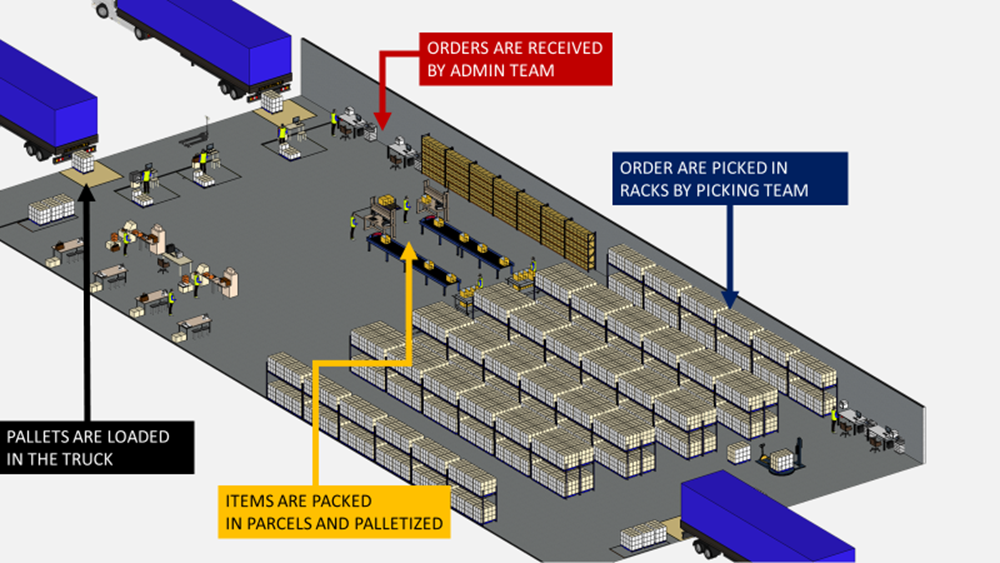 ORDERS ARE RECEIVED BY ADMIN TEAM

ORDER ARE PICKED IN RACKS BY PICKING TEAM

PALLETS ARE LOADED IN THE TRUCK

ITEMS ARE PACKED IN PARCELS AND PALLETIZED